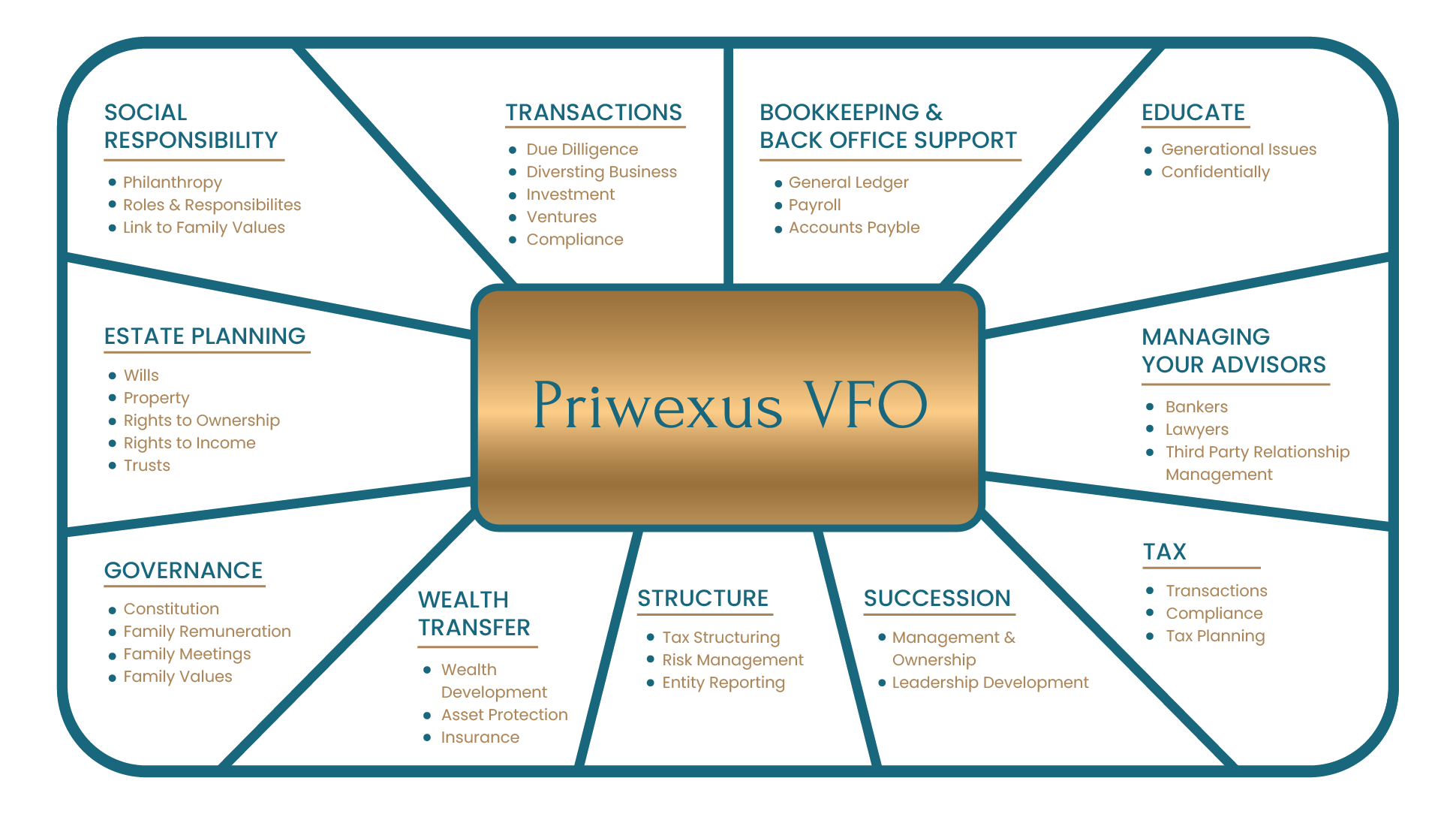 SOCIAL RESPONSIBILITY

- Philanthropy
- Roles & Responsibilites
- Link to Family Values

TRANSACTIONS

- Due Dilligence
- Diversting Business
- Investment
- Ventures
- Compliance

BOOKKEEPING & BACK OFFICE SUPPORT

- General Ledger
- Payroll
- Accounts Payble

EDUCATE

- Generational Issues
- Confidentially

ESTATE PLANNING

- Wills
- Property
- Rights to Ownership
- Rights to Income
- Trusts

Priwexus VFO

MANAGING YOUR ADVISORS

- Bankers
- Lawyers
- Third Party Relationship Management

GOVERNANCE

- Constitution
- Family Remuneration
- Family Meetings
- Family Values

WEALTH TRANSFER

- Wealth Development
- Asset Protection
- Insurance

STRUCTURE

- Tax Structuring
- Risk Management
- Entity Reporting

SUCCESSION

- Management & Ownership
- Leadership Development

TAX

- Transactions
- Compliance
- Tax Planning